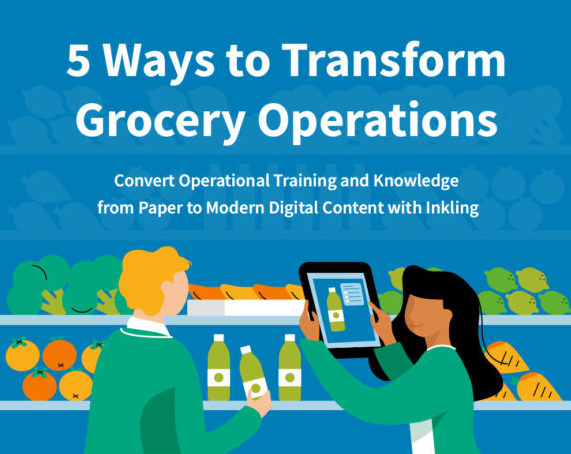 5 Ways to Transform Grocery Operations

Convert Operational Training and Knowledge from Paper to Modern Digital Content with Inkling